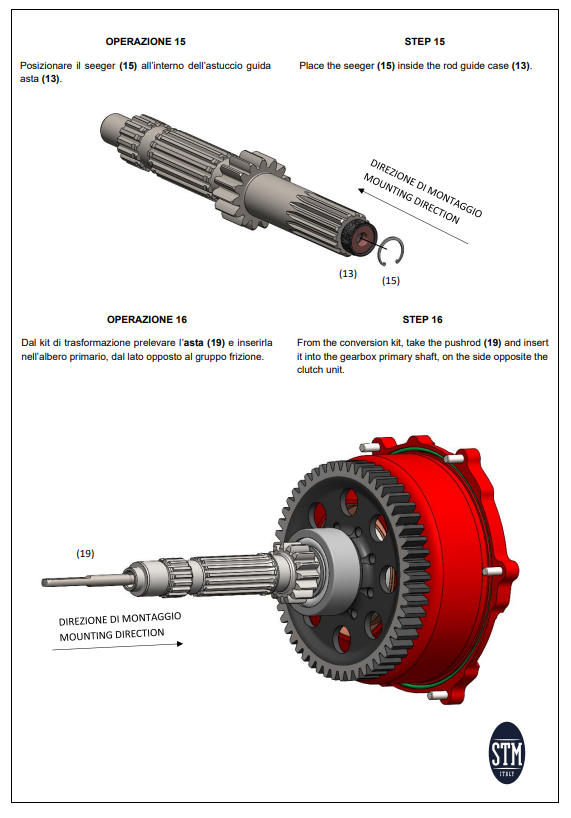 OPERAZIONE 15

Posizionare il seeger (15) all'interno dell'astuccio guida asta (13).

STEP 15

Place the seeger (15) inside the rod guide case (13).

DIREZIONE DI MONTAGGIO
MOUNTING DIRECTION

(13)

(15)

OPERAZIONE 16

Dal kit di trasformazione prelevare l'asta (19) e inserirla nell'albero primario, dal lato opposto al gruppo frizione.

STEP 16

From the conversion kit, take the pushrod (19) and insert it into the gearbox primary shaft, on the side opposite the clutch unit.

(19)

DIREZIONE DI MONTAGGIO
MOUNTING DIRECTION

STM
ITALY