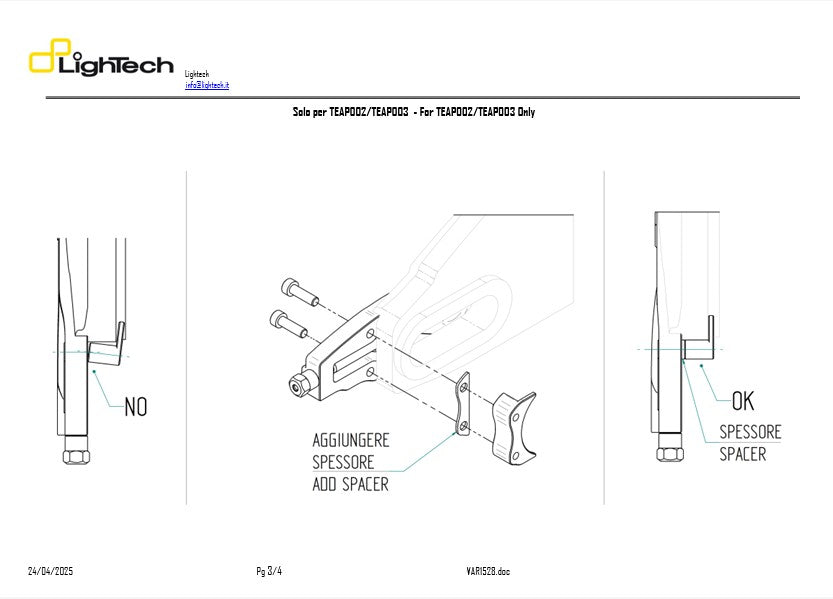 LighTech

Lightech
info@lightech.it

Solo per TEAP002/TEAP003 - For TEAP002/TEAP003 Only

NO

AGGIUNGERE
SPESSORE
ADD SPACER

OK
SPESSORE
SPACER

24/04/2025 Pg 3/4 VAR1528.doc